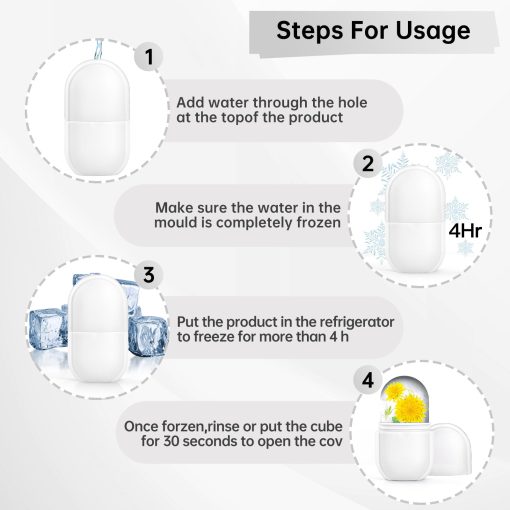 Steps For Usage

1

Add water through the hole at the topof the product

2

Make sure the water in the mould is completely frozen

4Hr

3

Put the product in the refrigerator to freeze for more than 4 h

4

Once forzen,rinse or put the cube for 30 seconds to open the cov