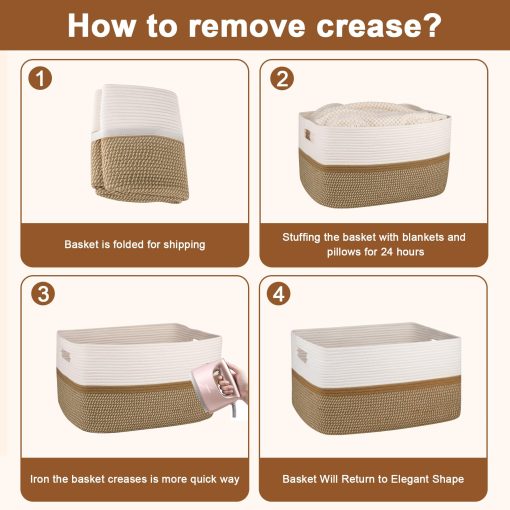 How to remove crease?

1

Basket is folded for shipping

2

Stuffing the basket with blankets and pillows for 24 hours

3

Iron the basket creases is more quick way

4

Basket Will Return to Elegant Shape