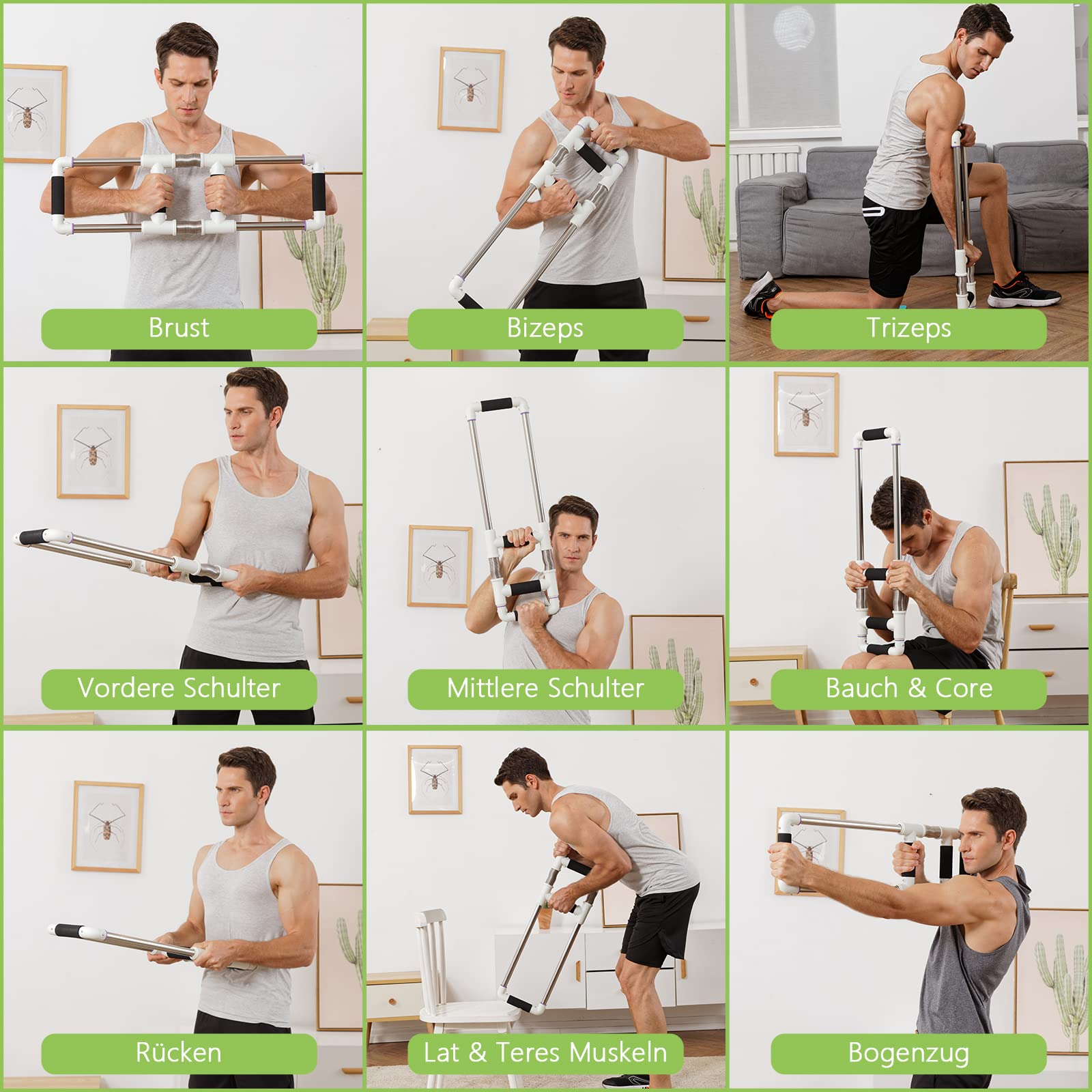 Brust

Bizeps

Trizeps

Vordere Schulter

Mittlere Schulter

Bauch & Core

Rücken

Lat & Teres Muskeln

Bogenzug