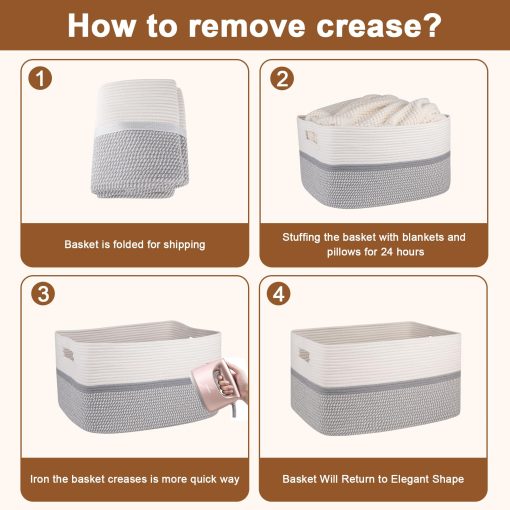 How to remove crease?

1

Basket is folded for shipping

2

Stuffing the basket with blankets and pillows for 24 hours

3

Iron the basket creases is more quick way

4

Basket Will Return to Elegant Shape