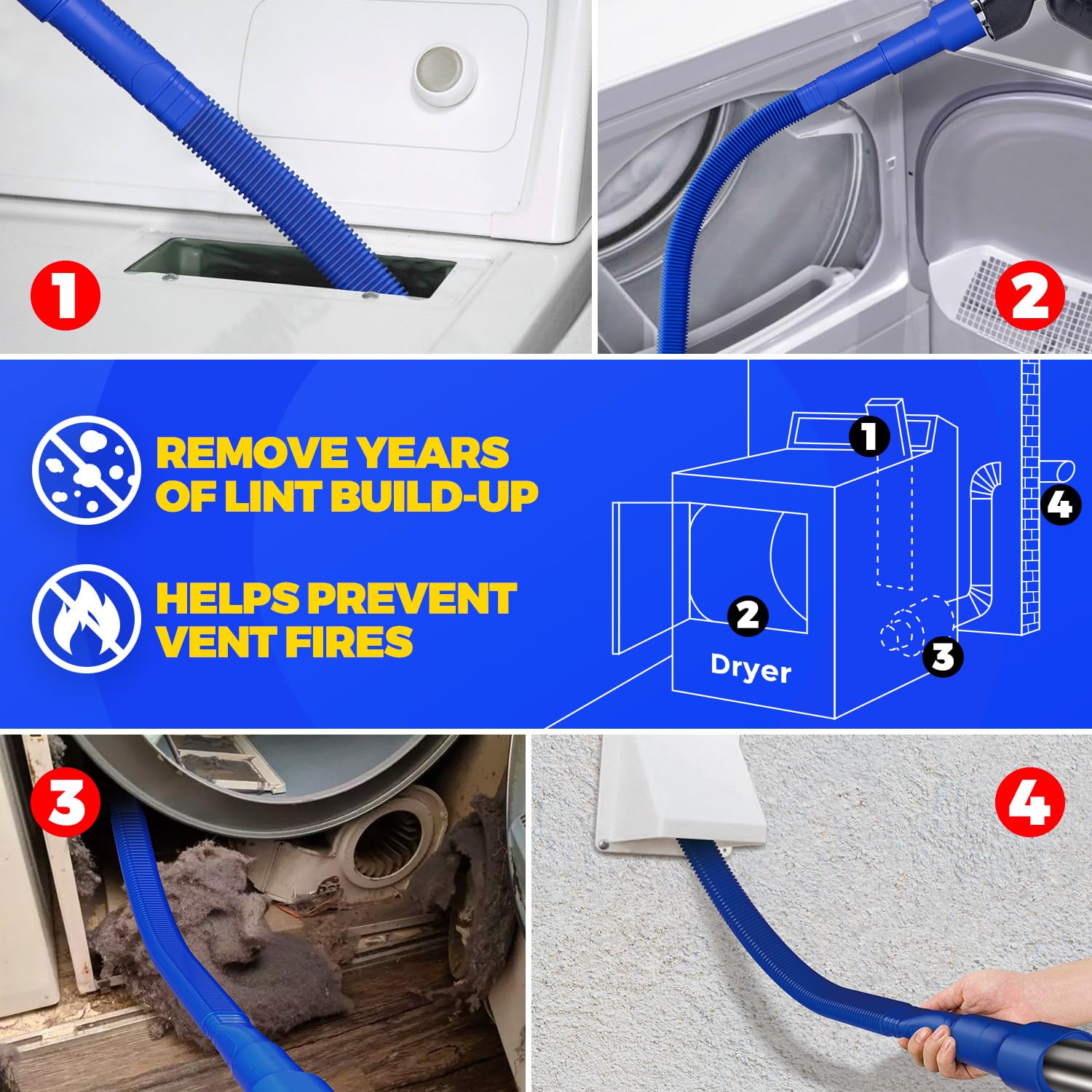 1

2

REMOVE YEARS OF LINT BUILD-UP

HELPS PREVENT VENT FIRES

1

4

2

Dryer

3

3

4