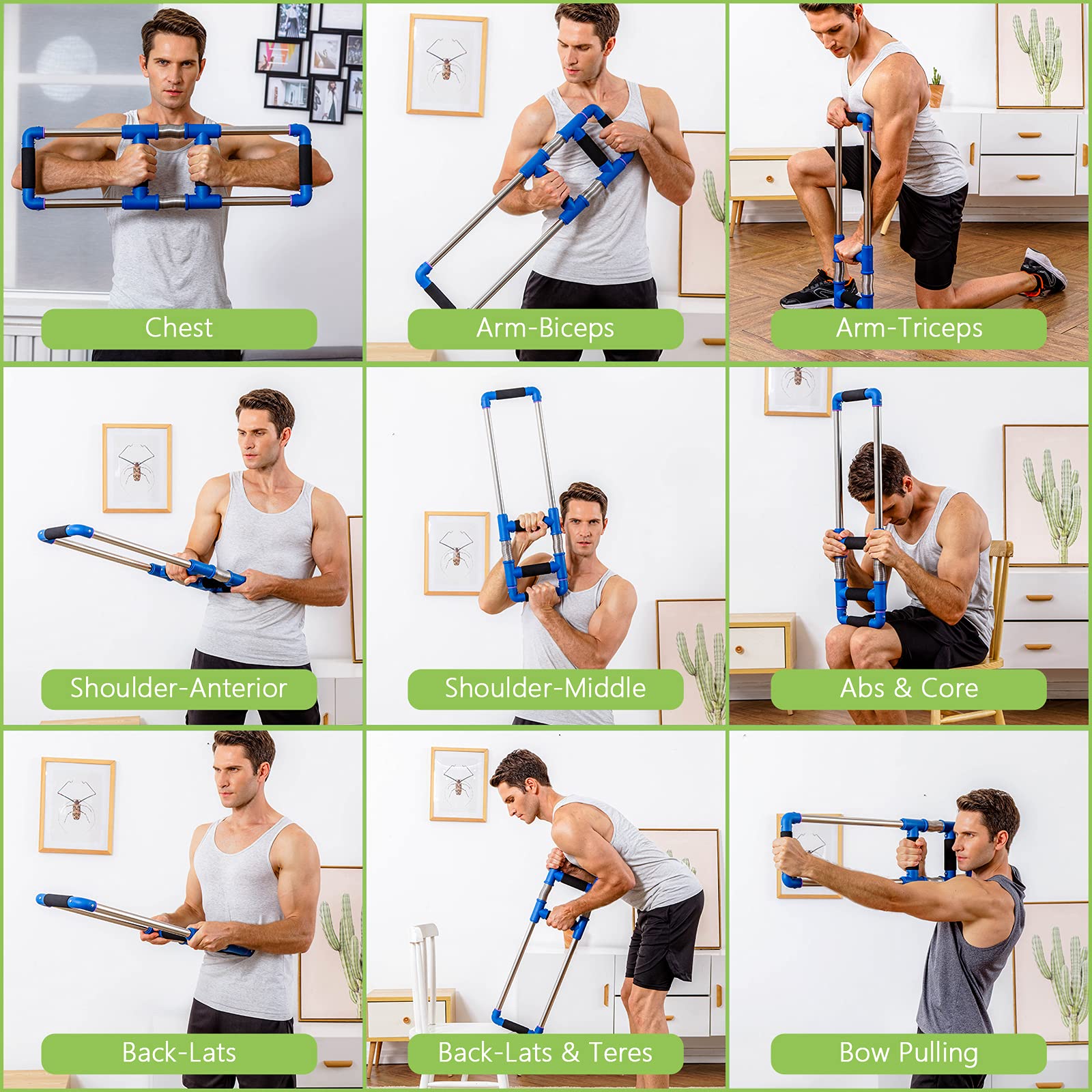 Chest

Arm-Biceps

Arm-Triceps

Shoulder-Anterior

Shoulder-Middle

Abs & Core

Back-Lats

Back-Lats & Teres

Bow Pulling