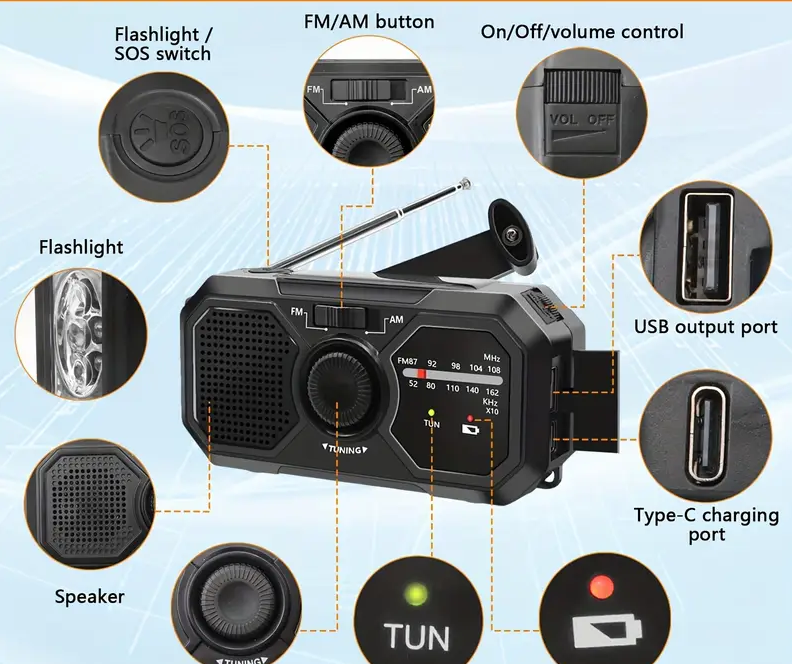 Flashlight / SOS switch

FM/AM button

On/Off/volume control

SOS

FM

AM

VOL OFF

Flashlight

USB output port

FM

AM

FM87 92 98 104 108 MHz

52 80 110 140 162 KHz X10

TUN

TUNING

Type-C charging port

Speaker

TUNING

TUN