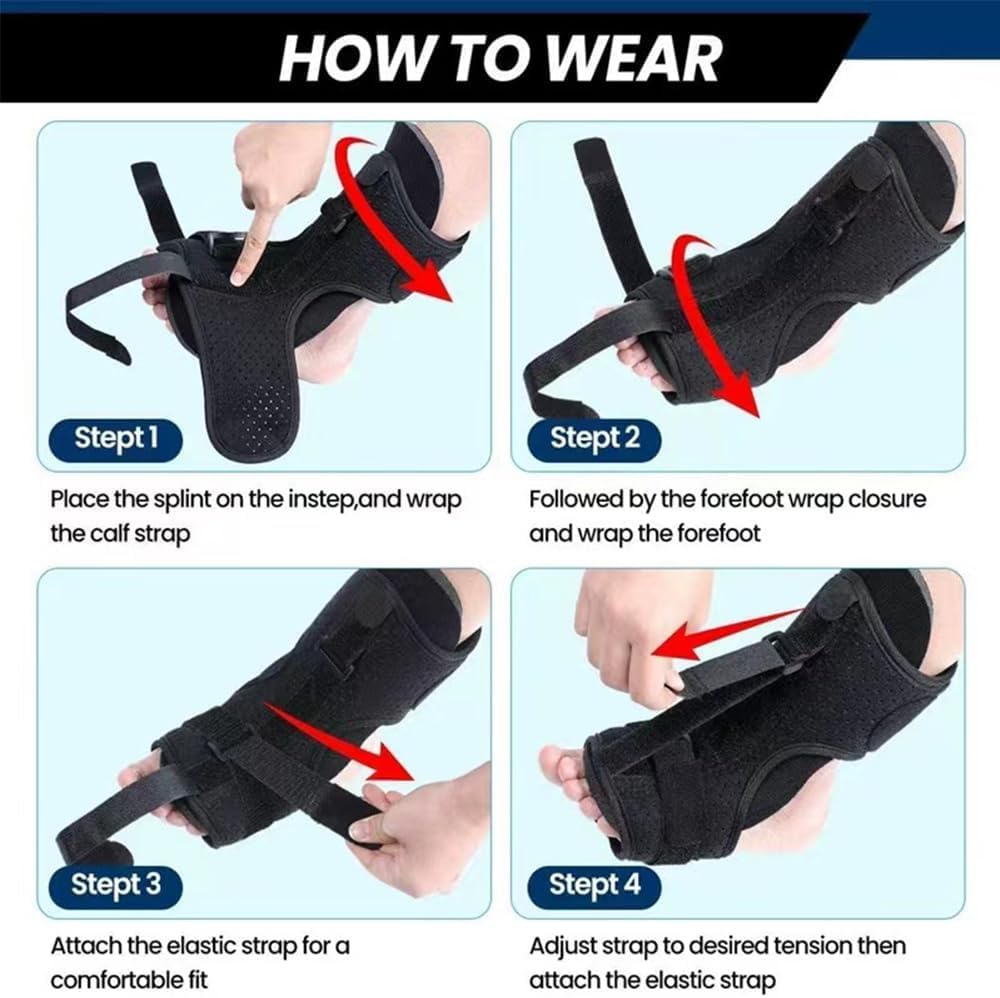 HOW TO WEAR

Stept 1

Place the splint on the instep,and wrap the calf strap

Stept 2

Followed by the forefoot wrap closure and wrap the forefoot

Stept 3

Attach the elastic strap for a comfortable fit

Stept 4

Adjust strap to desired tension then attach the elastic strap