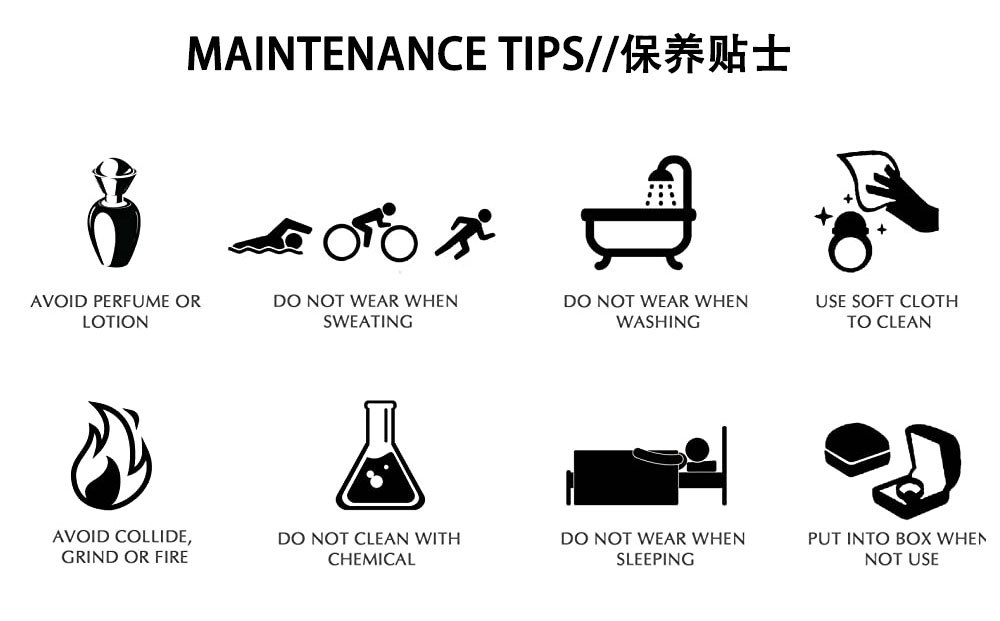 MAINTENANCE TIPS//保养贴士

AVOID PERFUME OR LOTION

DO NOT WEAR WHEN SWEATING

DO NOT WEAR WHEN WASHING

USE SOFT CLOTH TO CLEAN

AVOID COLLIDE, GRIND OR FIRE

DO NOT CLEAN WITH CHEMICAL

DO NOT WEAR WHEN SLEEPING

PUT INTO BOX WHEN NOT USE