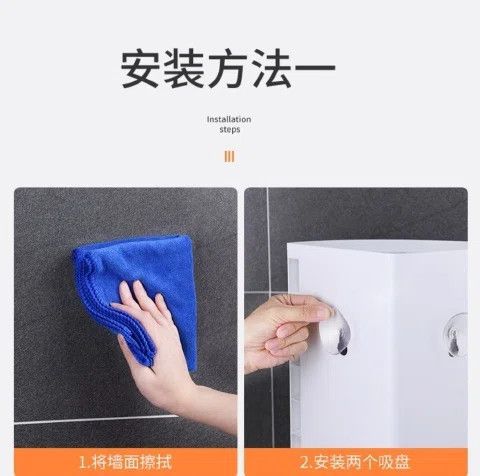 安装方法一

Installation steps

1.将墙面擦拭

2.安装两个吸盘