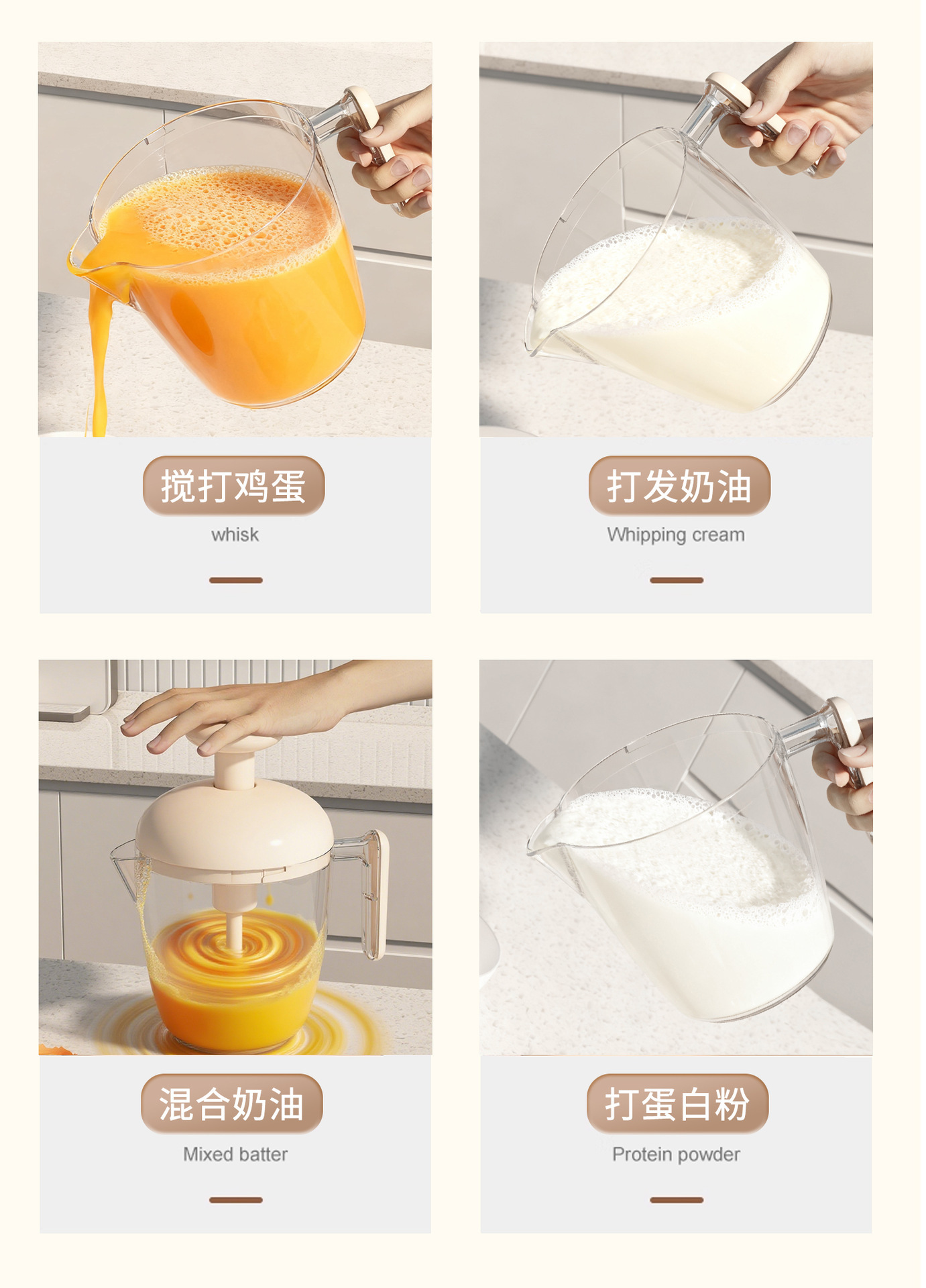 搅打鸡蛋
whisk

打发奶油
Whipping cream

混合奶油
Mixed batter

打蛋白粉
Protein powder