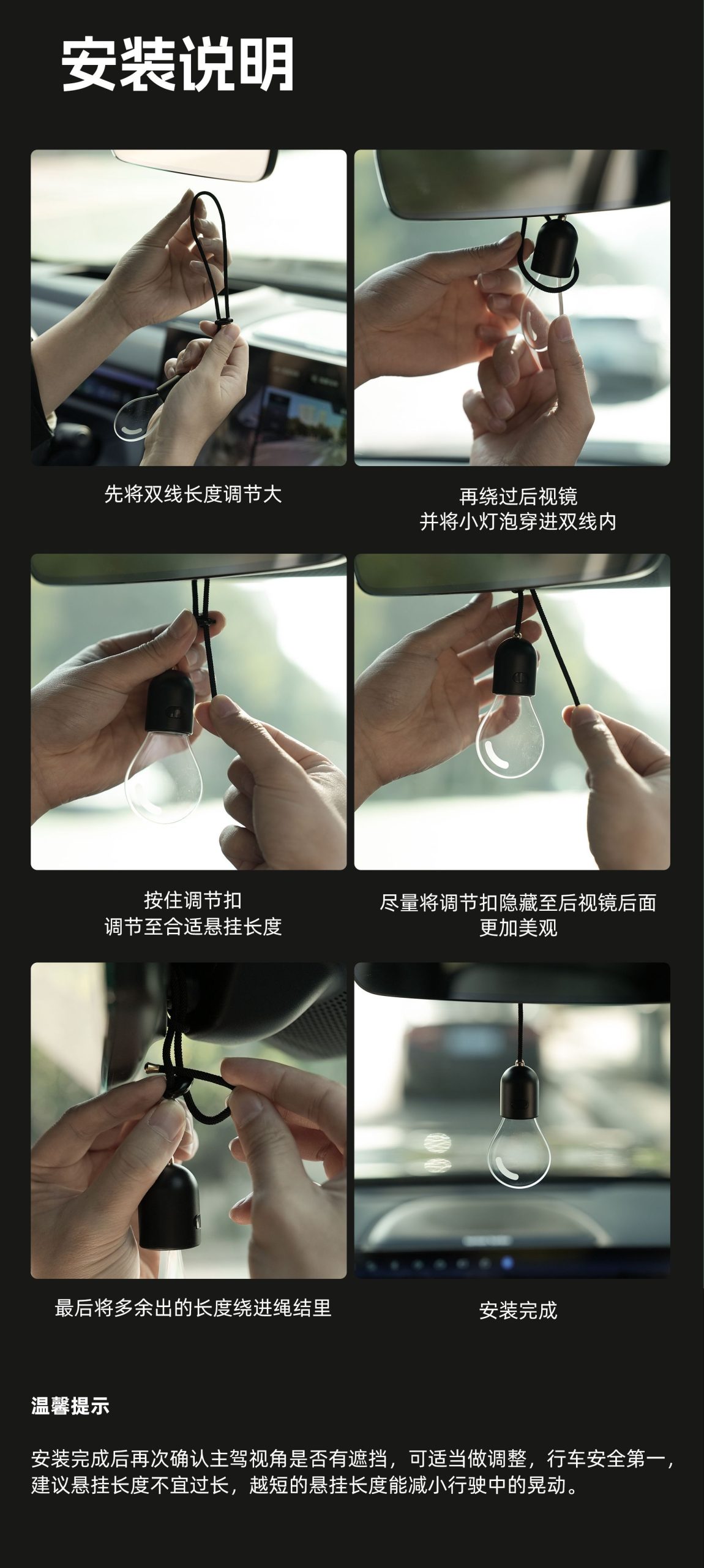 安装说明

先将双线长度调节大

再绕过后视镜
并将小灯泡穿进双线内

按住调节扣
调节至合适悬挂长度

尽量将调节扣隐藏至后视镜后面
更加美观

最后将多余出的长度绕进绳结里

安装完成

温馨提示

安装完成后再次确认主驾视角是否有遮挡，可适当做调整，行车安全第一，建议悬挂长度不宜过长，越短的悬挂长度能减小行驶中的晃动。