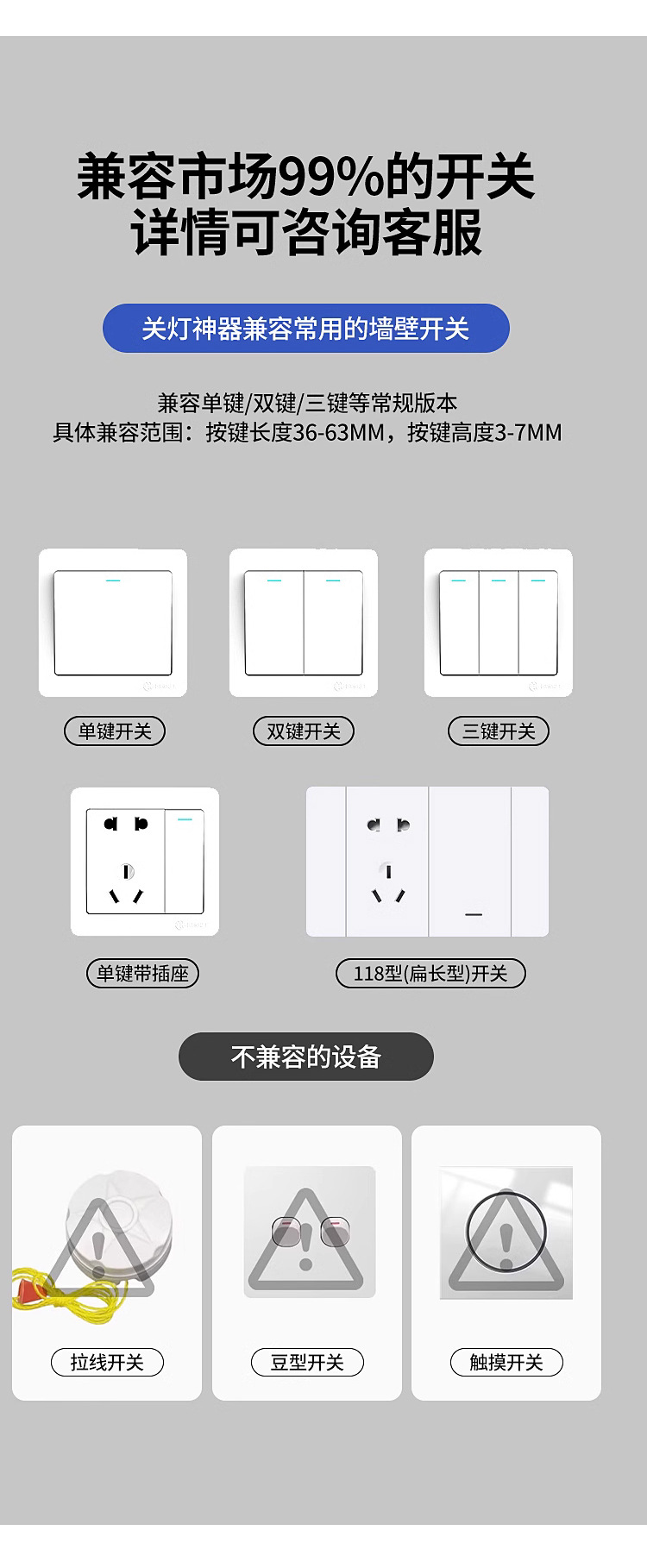 兼容市场99%的开关
详情可咨询客服

关灯神器兼容常用的墙壁开关

兼容单键/双键/三键等常规版本
具体兼容范围：按键长度36-63MM，按键高度3-7MM

单键开关

双键开关

三键开关

单键带插座

118型(扁长型)开关

不兼容的设备

拉线开关

豆型开关

触摸开关