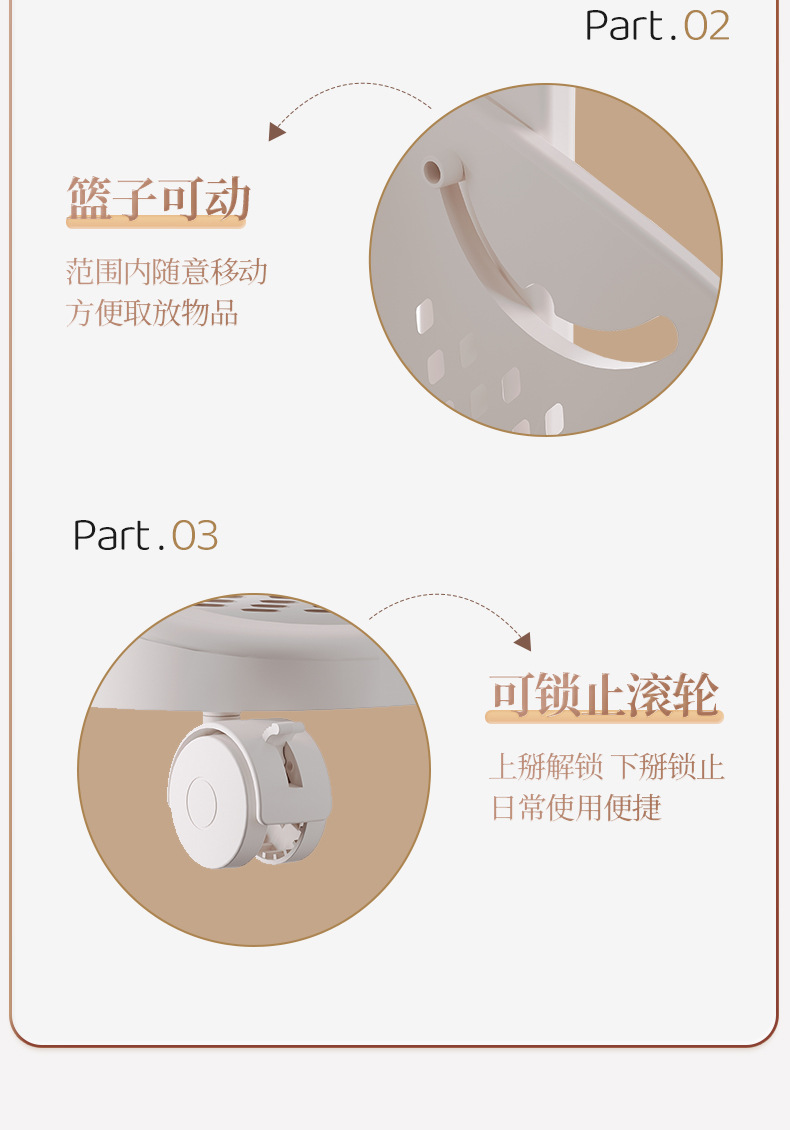 Part.02

篮子可动

范围内随意移动
方便取放物品

Part.03

可锁止滚轮

上掰解锁 下掰锁止
日常使用便捷