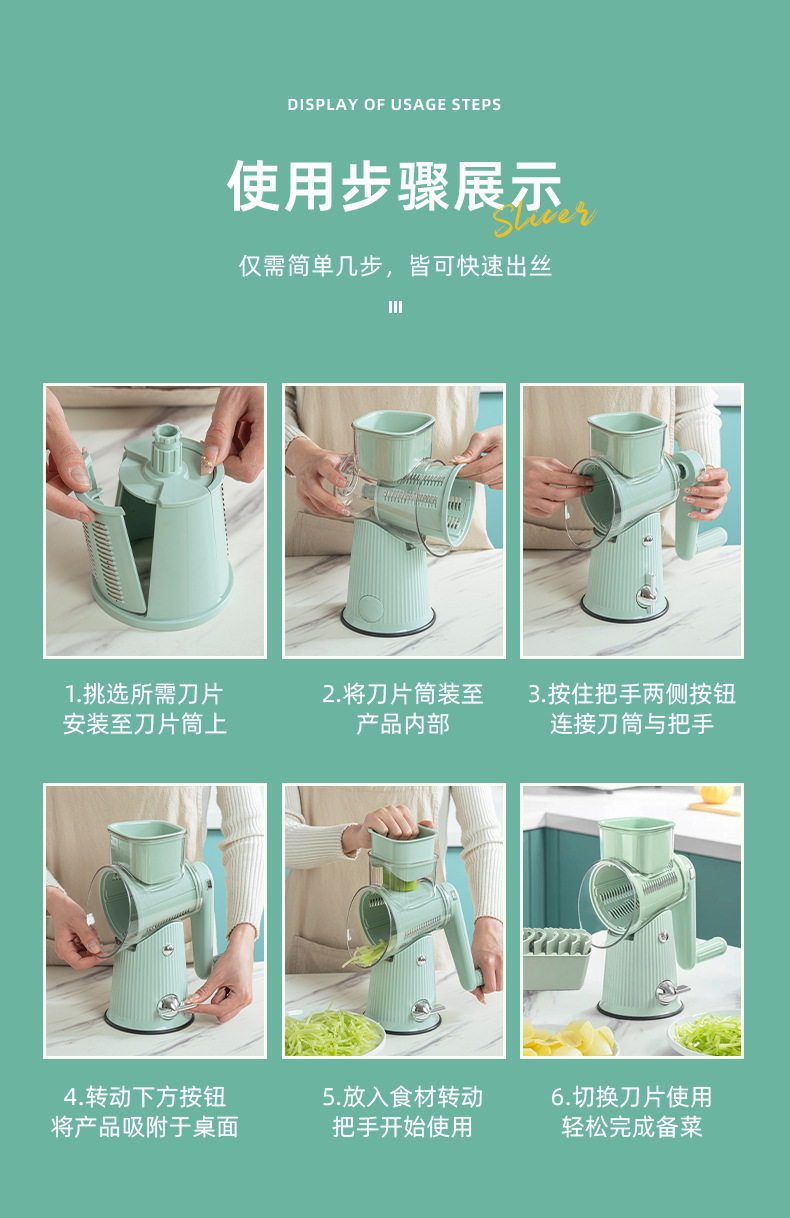 DISPLAY OF USAGE STEPS

使用步骤展示

Slicer

仅需简单几步，皆可快速出丝

1.挑选所需刀片
安装至刀片筒上

2.将刀片筒装至
产品内部

3.按住把手两侧按钮
连接刀筒与把手

4.转动下方按钮
将产品吸附于桌面

5.放入食材转动
把手开始使用

6.切换刀片使用
轻松完成备菜