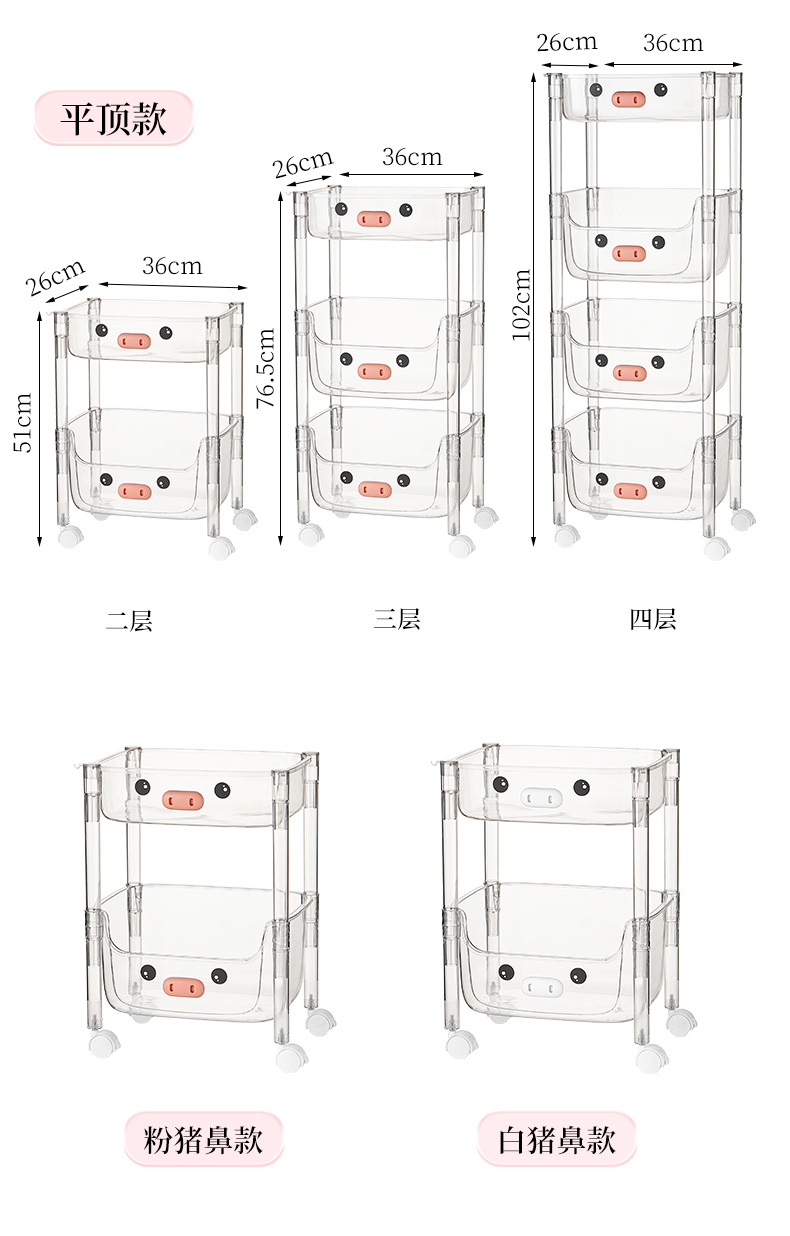 平顶款

26cm 36cm
51cm
二层

26cm 36cm
76.5cm
三层

26cm 36cm
102cm
四层

粉猪鼻款

白猪鼻款