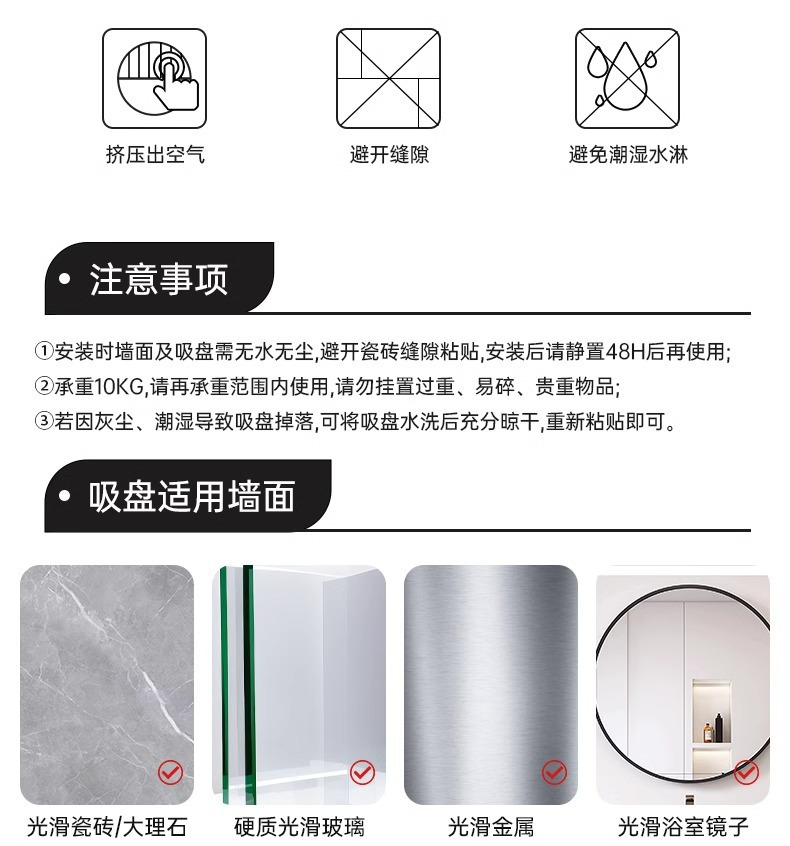 挤压出空气

避开缝隙

避免潮湿水淋

• 注意事项

①安装时墙面及吸盘需无水无尘,避开瓷砖缝隙粘贴,安装后请静置48H后再使用;
②承重10KG,请再承重范围内使用,请勿挂置过重、易碎、贵重物品;
③若因灰尘、潮湿导致吸盘掉落,可将吸盘水洗后充分晾干,重新粘贴即可。

• 吸盘适用墙面

光滑瓷砖/大理石

硬质光滑玻璃

光滑金属

光滑浴室镜子