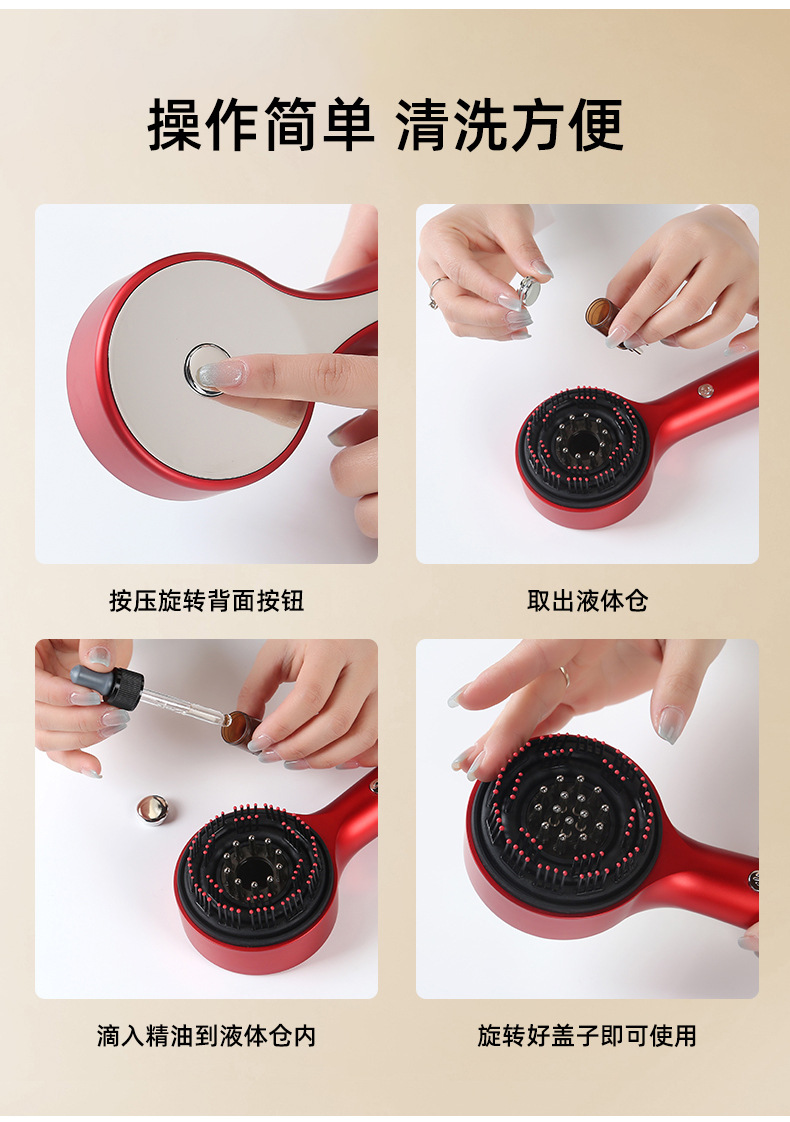 操作简单 清洗方便

按压旋转背面按钮

取出液体仓

滴入精油到液体仓内

旋转好盖子即可使用