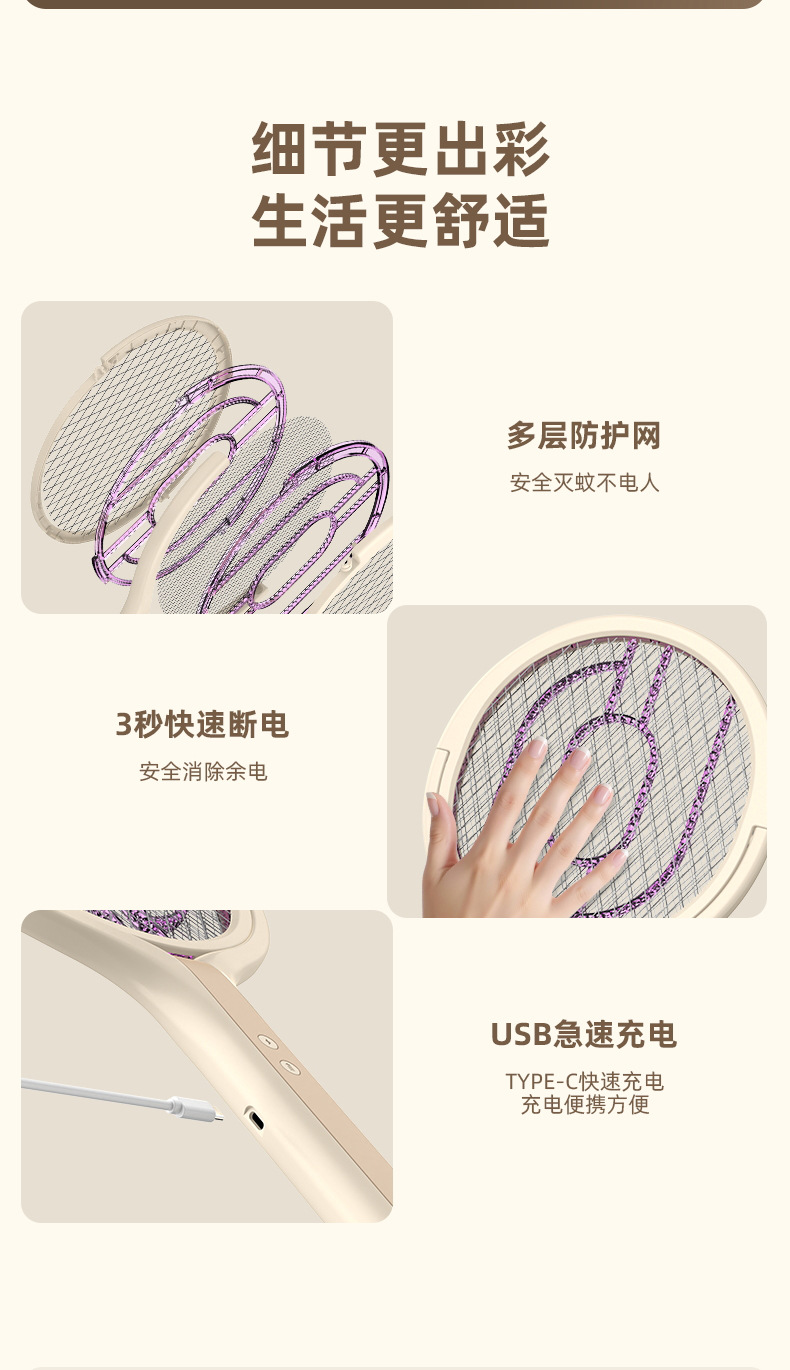 细节更出彩
生活更舒适

多层防护网
安全灭蚊不电人

3秒快速断电
安全消除余电

USB急速充电
TYPE-C快速充电
充电便携方便